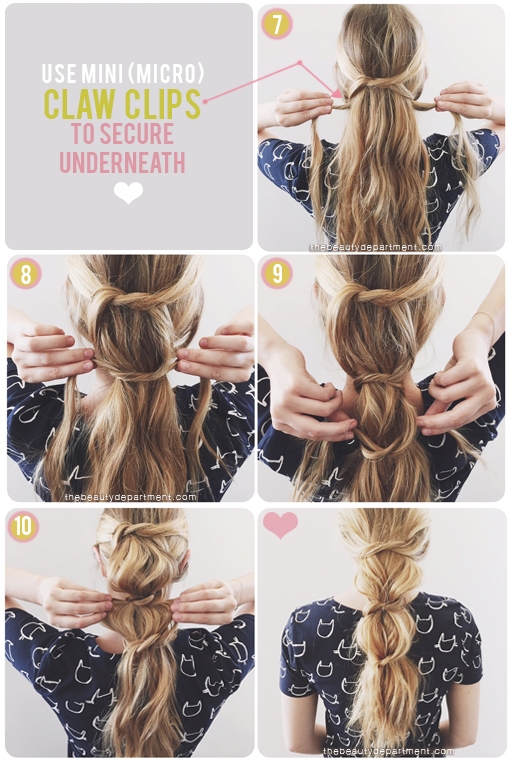 USE MINI (MICRO)
CLAW CLIPS
TO SECURE
UNDERNEATH

7

thebeautydepartment.com

8

thebeautydepartment.com

9

10

thebeautydepartment.com